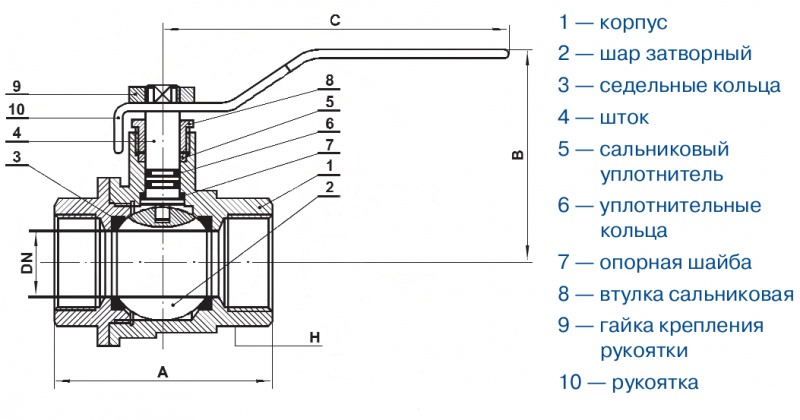 C

9
10
4
3

8
5
6
7
1
2

B

DN

H

A

1 — корпус
2 — шар затворный
3 — седельные кольца
4 — шток
5 — сальниковый уплотнитель
6 — уплотнительные кольца
7 — опорная шайба
8 — втулка сальниковая
9 — гайка крепления рукоятки
10 — рукоятка